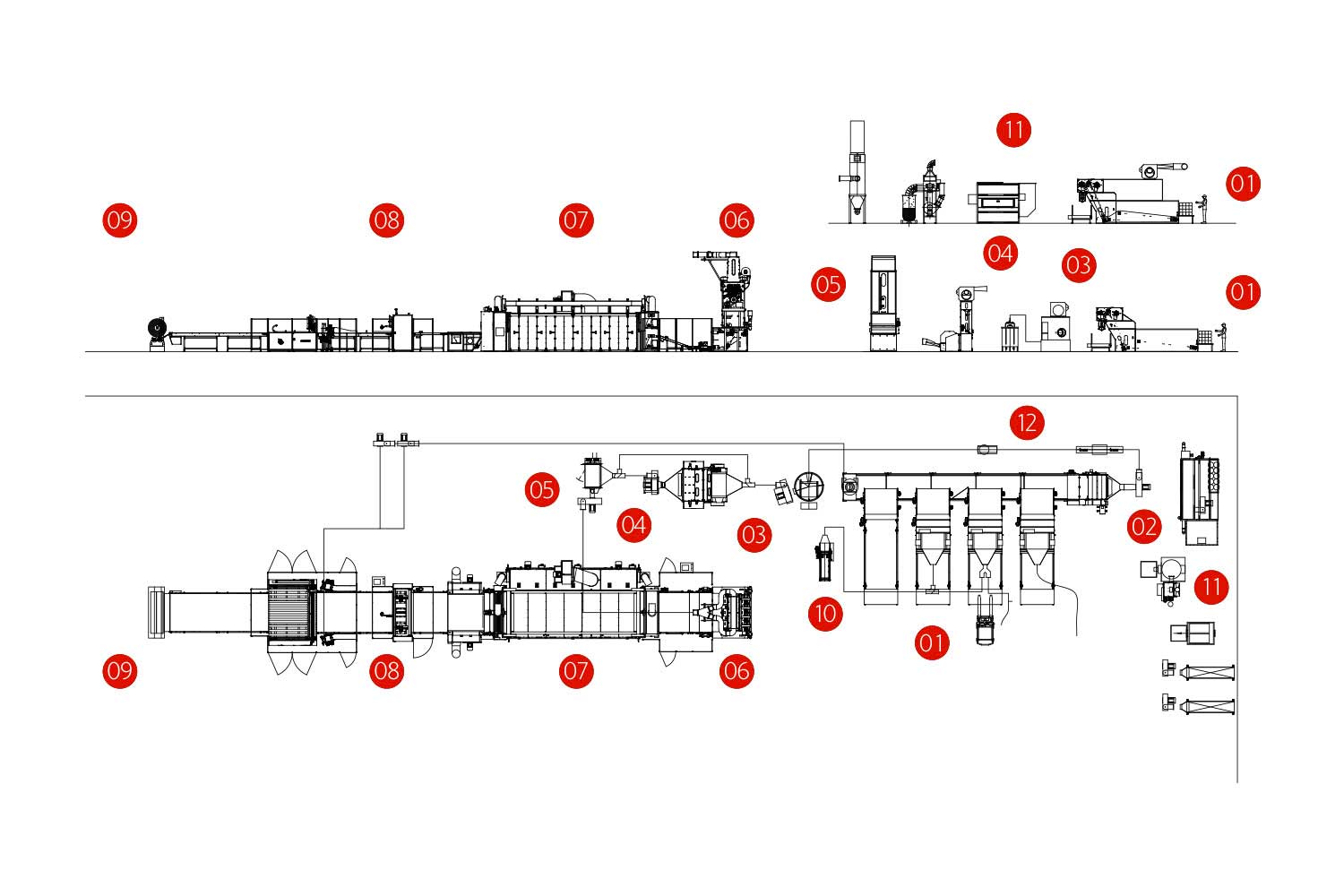 11
01
09
08
07
06
04
03
05
01
12
05
04
03
02
11
10
01
09
08
07
06